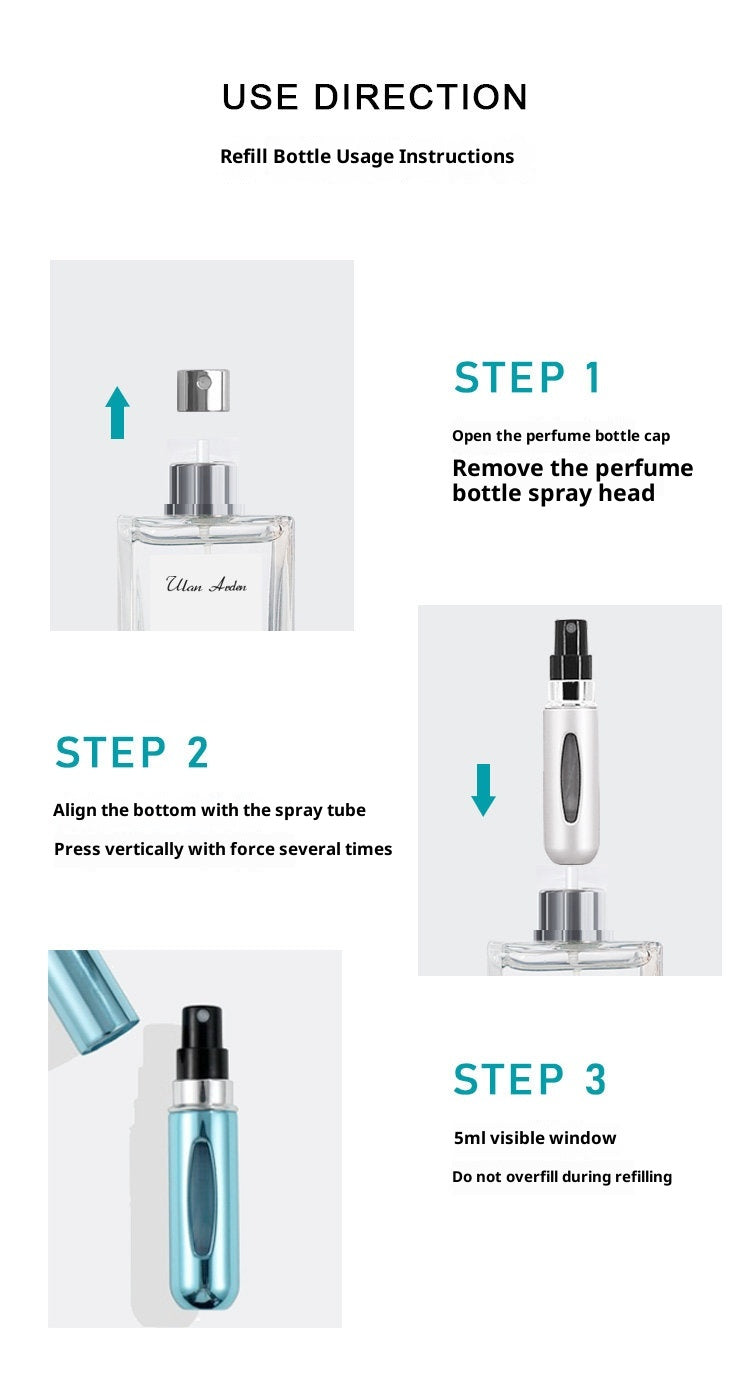 USE DIRECTION

Refill Bottle Usage Instructions

Ulan Arden

STEP 1

Open the perfume bottle cap

Remove the perfume bottle spray head

STEP 2

Align the bottom with the spray tube

Press vertically with force several times

STEP 3

5ml visible window

Do not overfill during refilling